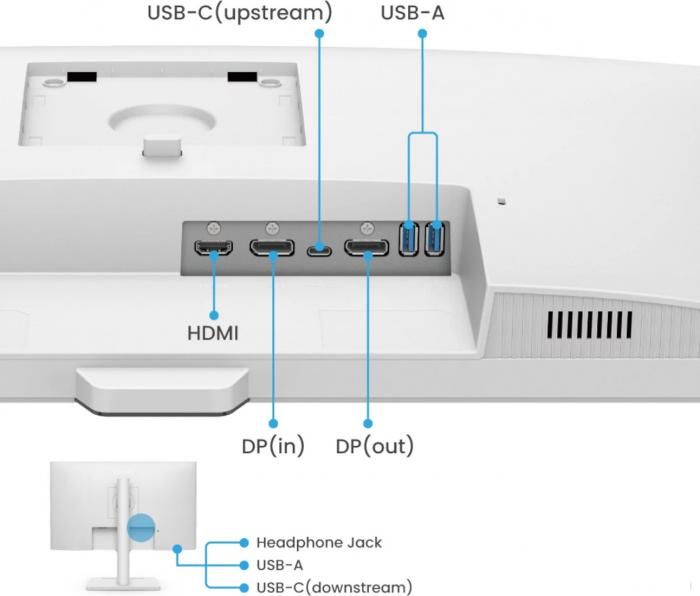 USB-C(upstream)
USB-A

HDMI

DP(in)
DP(out)

Headphone Jack
USB-A
USB-C(downstream)