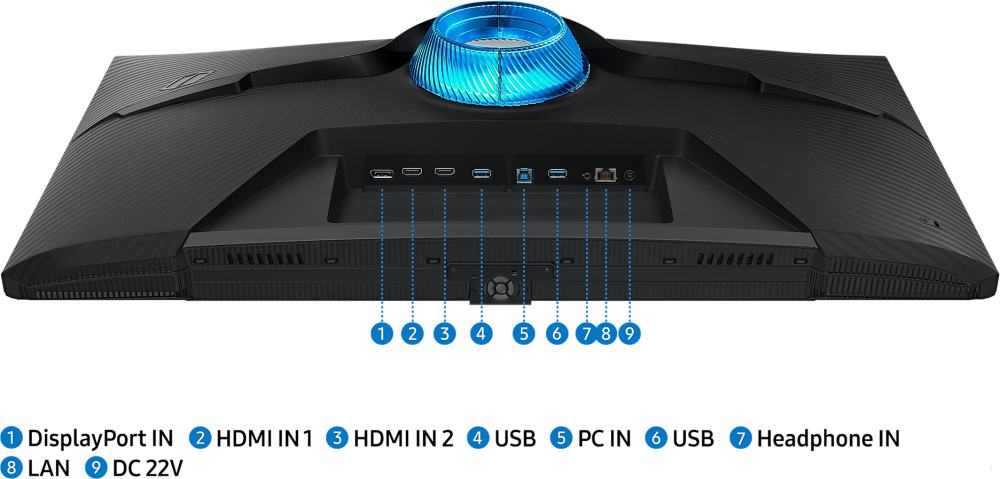 1 2 3 4 5 6 7 8 9

1 DisplayPort IN 2 HDMI IN 1 3 HDMI IN 2 4 USB 5 PC IN 6 USB 7 Headphone IN
8 LAN 9 DC 22V